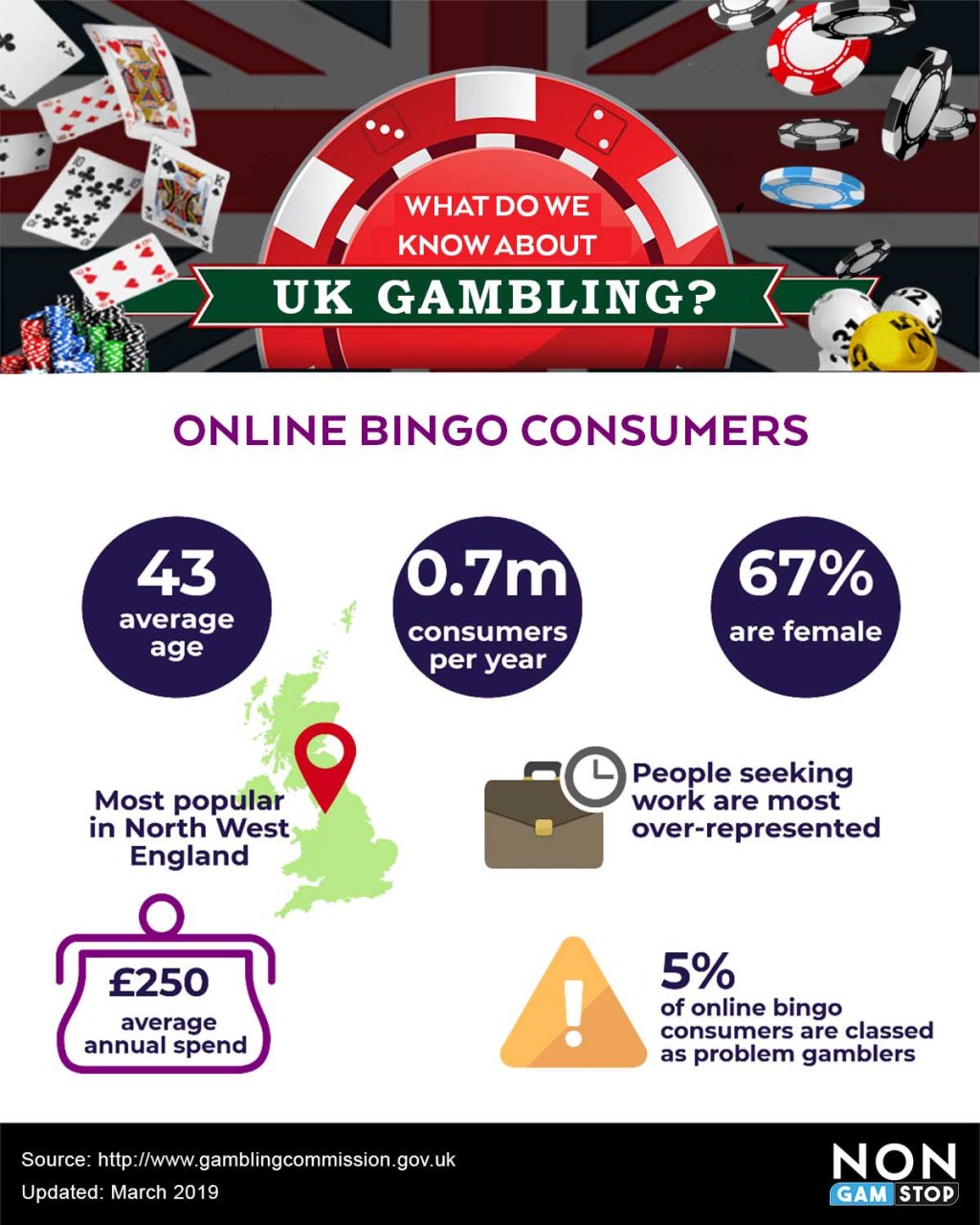 WHAT DO WE KNOW ABOUT

UK GAMBLING?

ONLINE BINGO CONSUMERS

43
average age

0.7m
consumers per year

67%
are female

Most popular in North West England

People seeking work are most over-represented

£250
average annual spend

5%
of online bingo consumers are classed as problem gamblers

Source: http://www.gamblingcommission.gov.uk
Updated: March 2019

NON GAM STOP