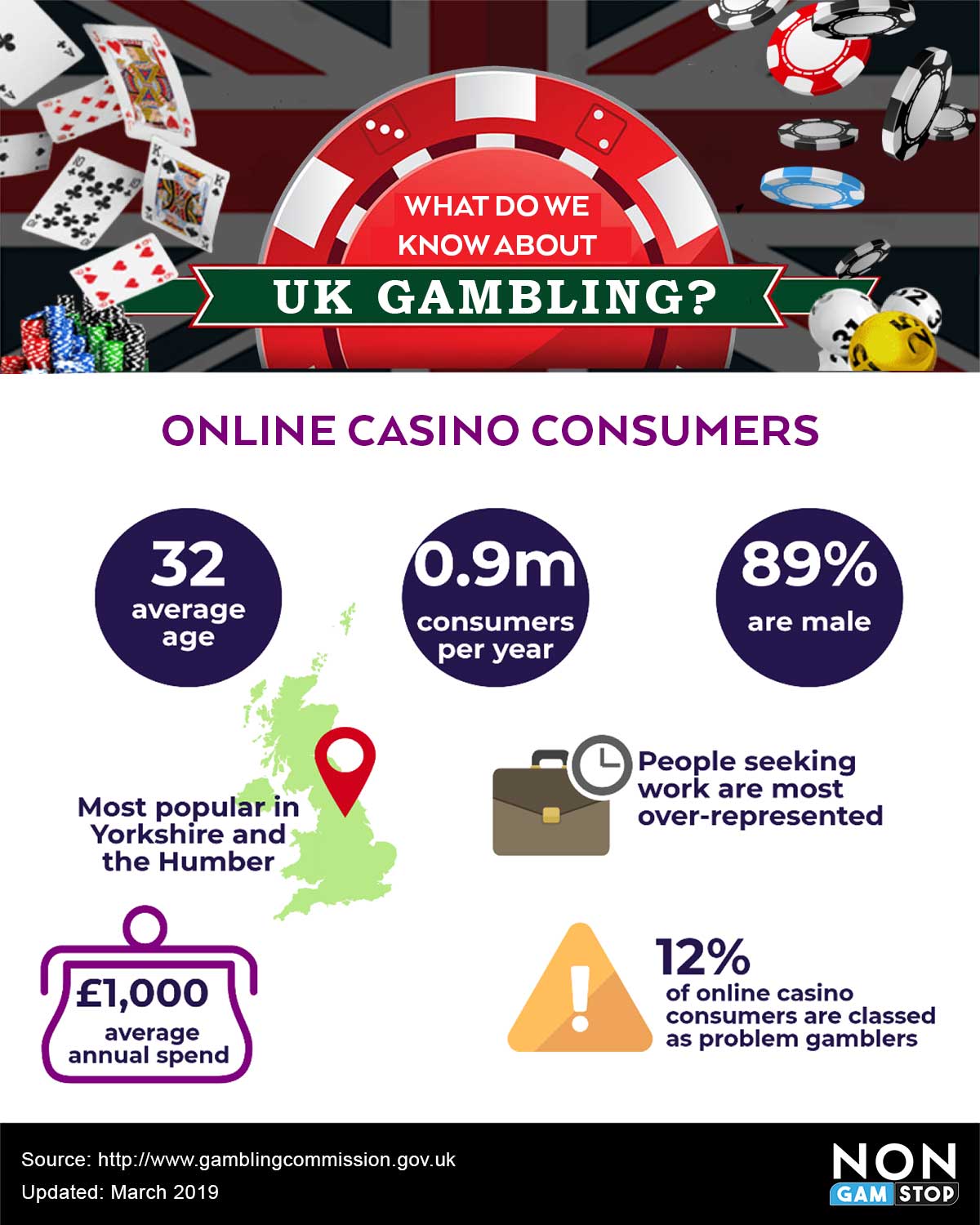 WHAT DO WE KNOW ABOUT

UK GAMBLING?

ONLINE CASINO CONSUMERS

32
average age

0.9m
consumers per year

89%
are male

Most popular in Yorkshire and the Humber

People seeking work are most over-represented

£1,000
average annual spend

12%
of online casino consumers are classed as problem gamblers

Source: http://www.gamblingcommission.gov.uk

Updated: March 2019

NON GAM STOP